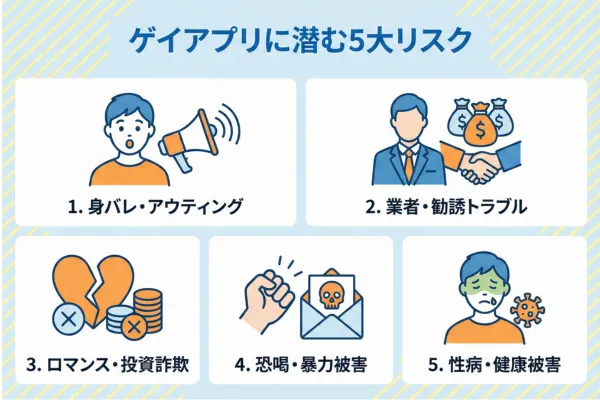 ゲイアプリに潜む5大リスク

1. 身バレ・アウティング

2. 業者・勧誘トラブル

3. ロマンス・投資詐欺

4. 恐喝・暴力被害

5. 性病・健康被害